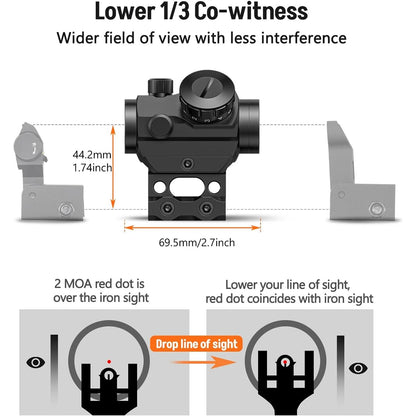 Lower 1/3 Co-witness

Wider field of view with less interference

44.2mm
1.74inch

69.5mm/2.7inch

2 MOA red dot is over the iron sight

Lower your line of sight, red dot coincides with iron sight

Drop line of sight